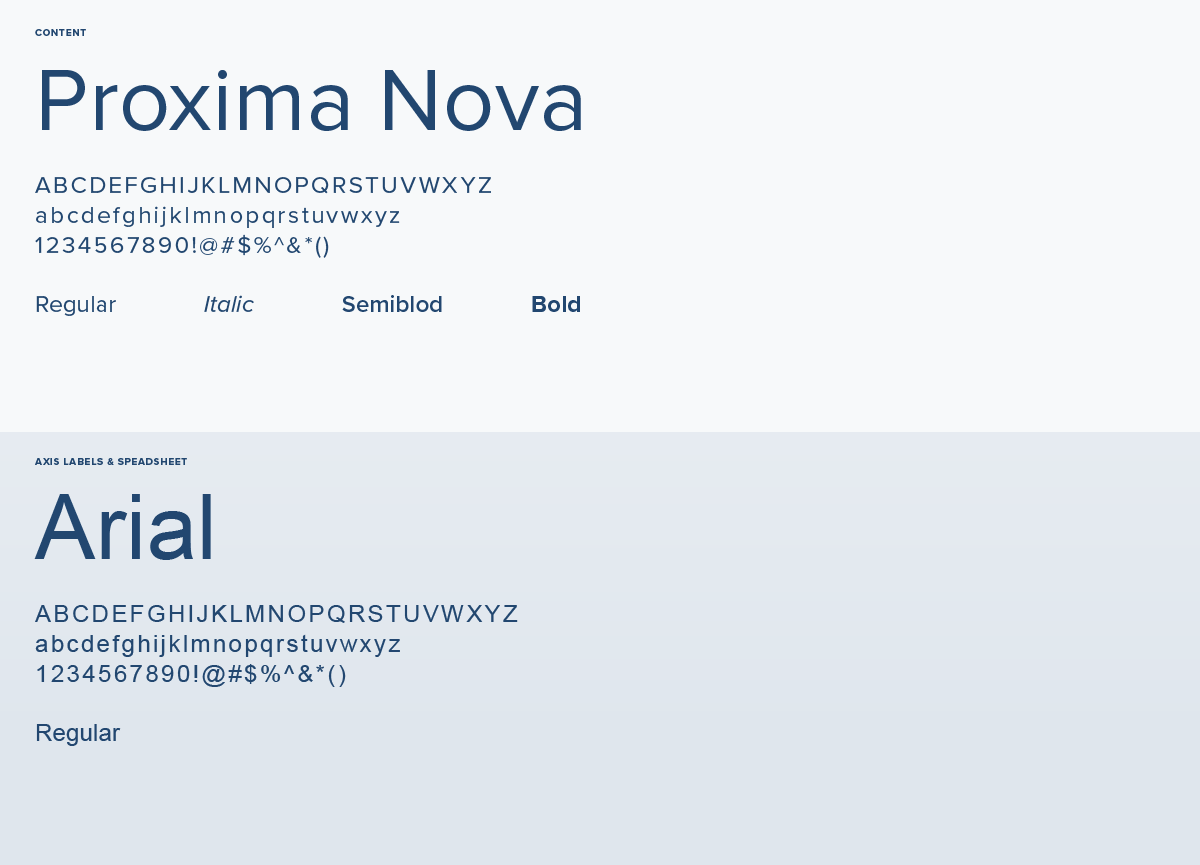 CONTENT

Proxima Nova

ABCDEFGHIJKLMNOPQRSTUVWXYZ
abcdefghijklmnopqrstuvwxyz
1234567890!@#$%^&*()

Regular Italic Semiblod Bold

AXIS LABELS & SPEADSHEET

Arial

ABCDEFGHIJKLMNOPQRSTUVWXYZ
abcdefghijklmnopqrstuvwxyz
1234567890!@#$%^&*()

Regular